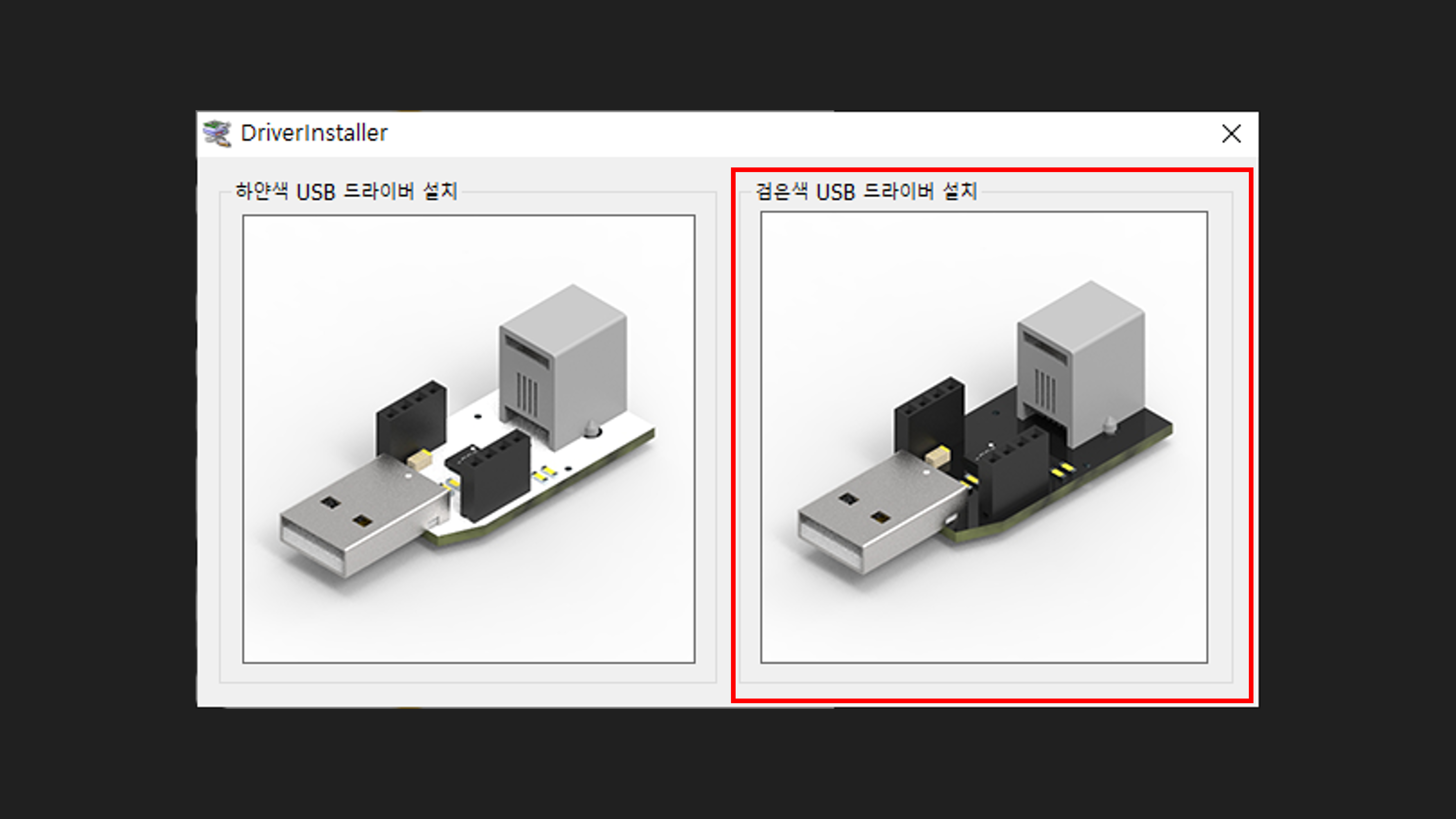 DriverInstaller

하얀색 USB 드라이버 설치

검은색 USB 드라이버 설치